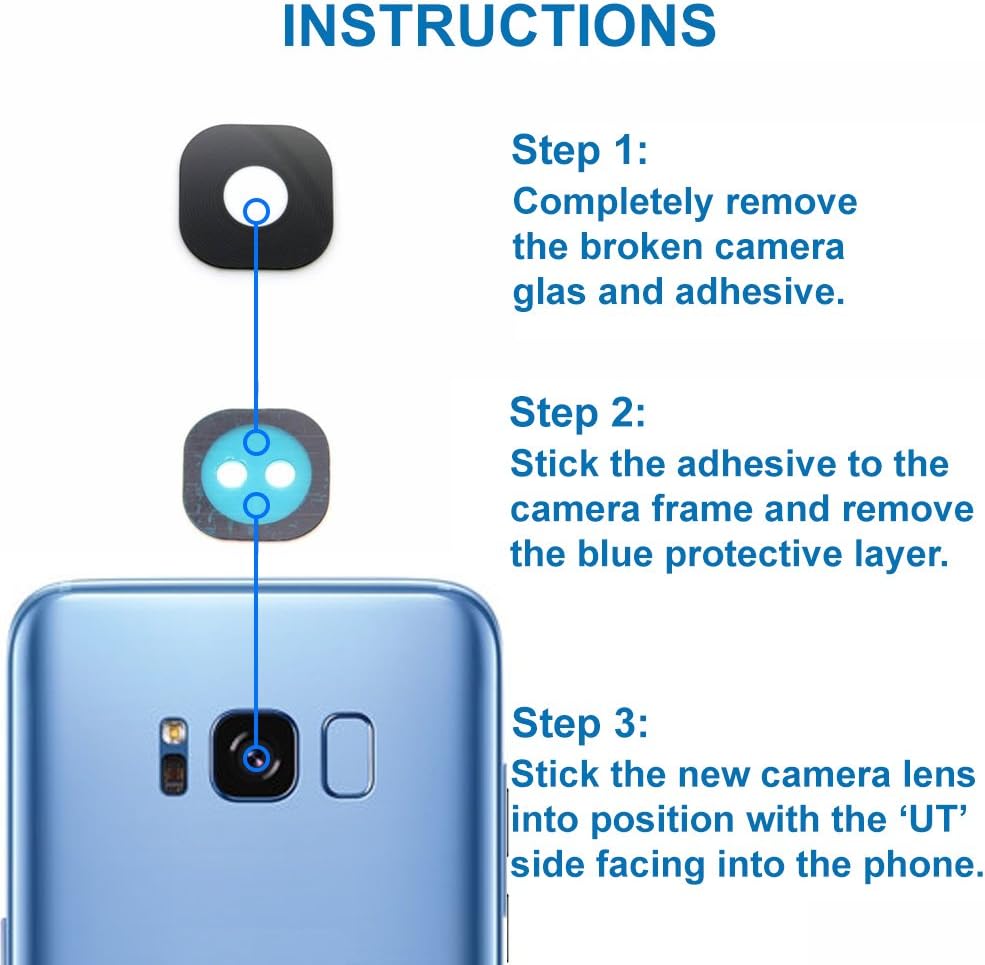 INSTRUCTIONS

Step 1:
Completely remove the broken camera glas and adhesive.

Step 2:
Stick the adhesive to the camera frame and remove the blue protective layer.

Step 3:
Stick the new camera lens into position with the ‘UT’ side facing into the phone.