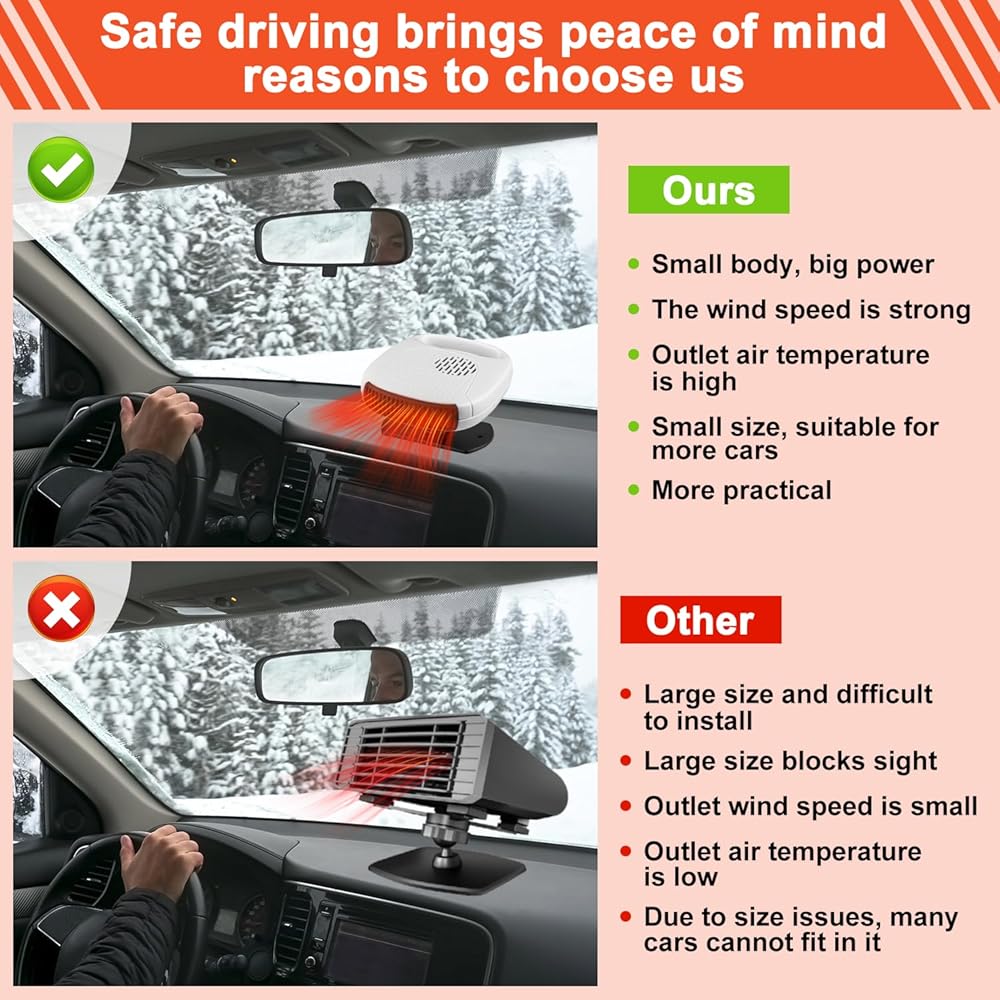 Safe driving brings peace of mind reasons to choose us

Ours

- Small body, big power
- The wind speed is strong
- Outlet air temperature is high
- Small size, suitable for more cars
- More practical

Other

- Large size and difficult to install
- Large size blocks sight
- Outlet wind speed is small
- Outlet air temperature is low
- Due to size issues, many cars cannot fit in it