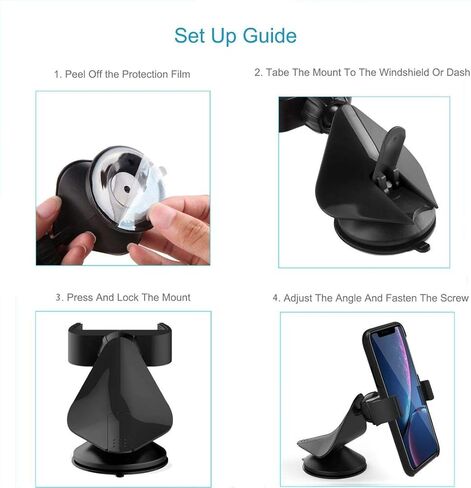 Set Up Guide

1. Peel Off the Protection Film

2. Tabe The Mount To The Windshield Or Dash

3. Press And Lock The Mount

4. Adjust The Angle And Fasten The Screw