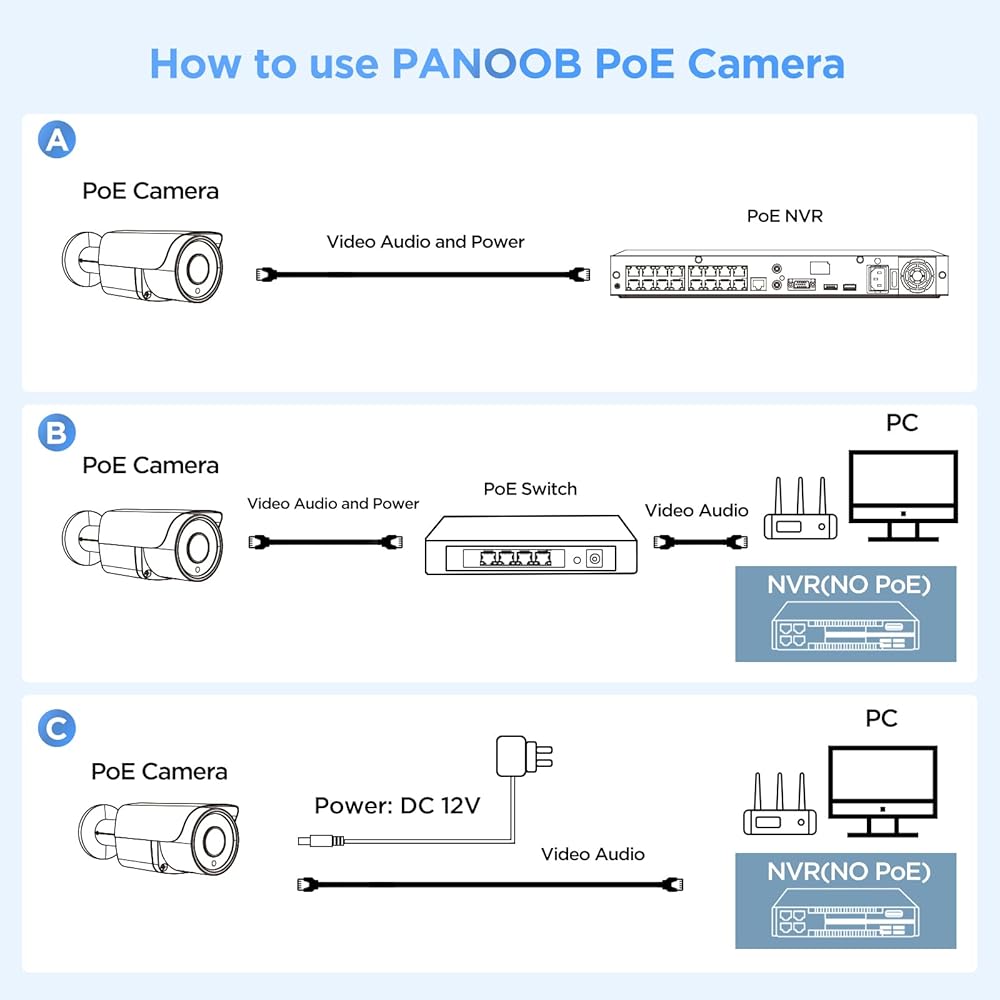 How to use PANOOB PoE Camera

A

PoE Camera

Video Audio and Power

PoE NVR

B

PoE Camera

Video Audio and Power

PoE Switch

Video Audio

PC

NVR(NO PoE)

C

PoE Camera

Power: DC 12V

Video Audio

PC

NVR(NO PoE)