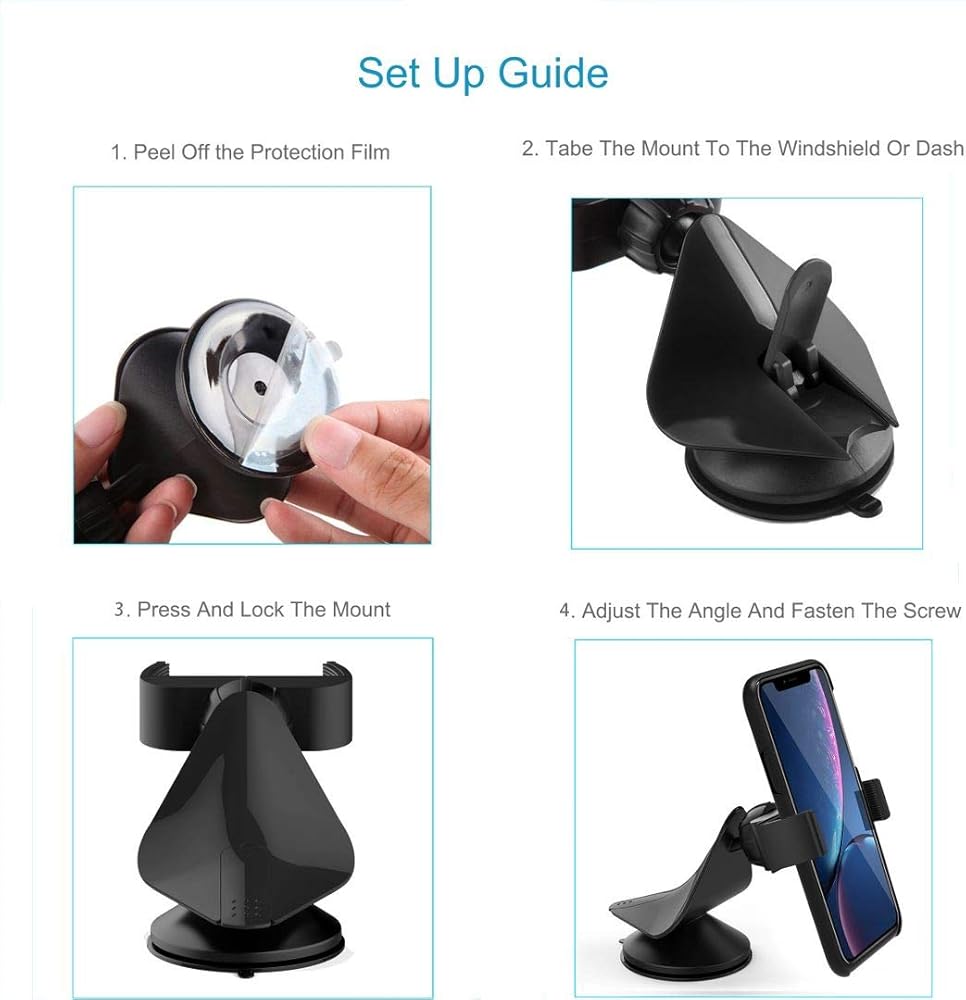 Set Up Guide

1. Peel Off the Protection Film

2. Tabe The Mount To The Windshield Or Dash

3. Press And Lock The Mount

4. Adjust The Angle And Fasten The Screw