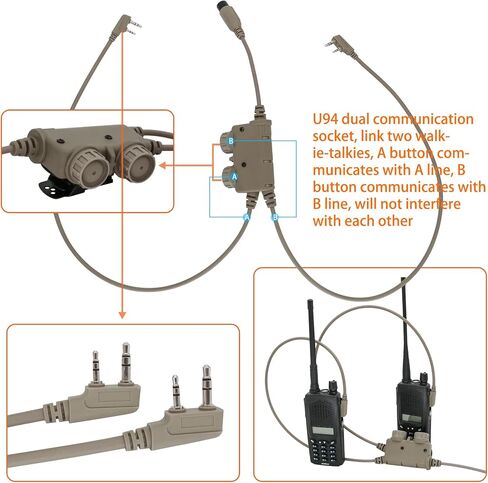 B

A

A

B

U94 dual communication socket, link two walkie-talkies, A button communicates with A line, B button communicates with B line, will not interfere with each other