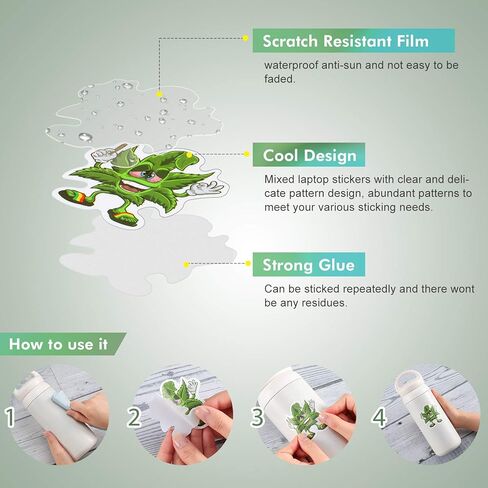 Scratch Resistant Film

waterproof anti-sun and not easy to be faded.

Cool Design

Mixed laptop stickers with clear and delicate pattern design, abundant patterns to meet your various sticking needs.

Strong Glue

Can be sticked repeatedly and there wont be any residues.

How to use it

1

2

3

4