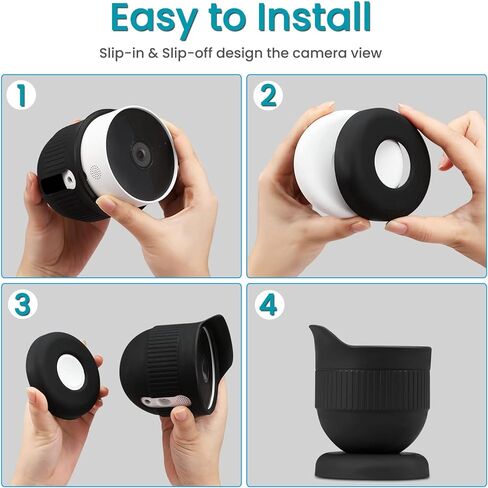 Easy to Install

Slip-in & Slip-off design the camera view

1

2

3

4