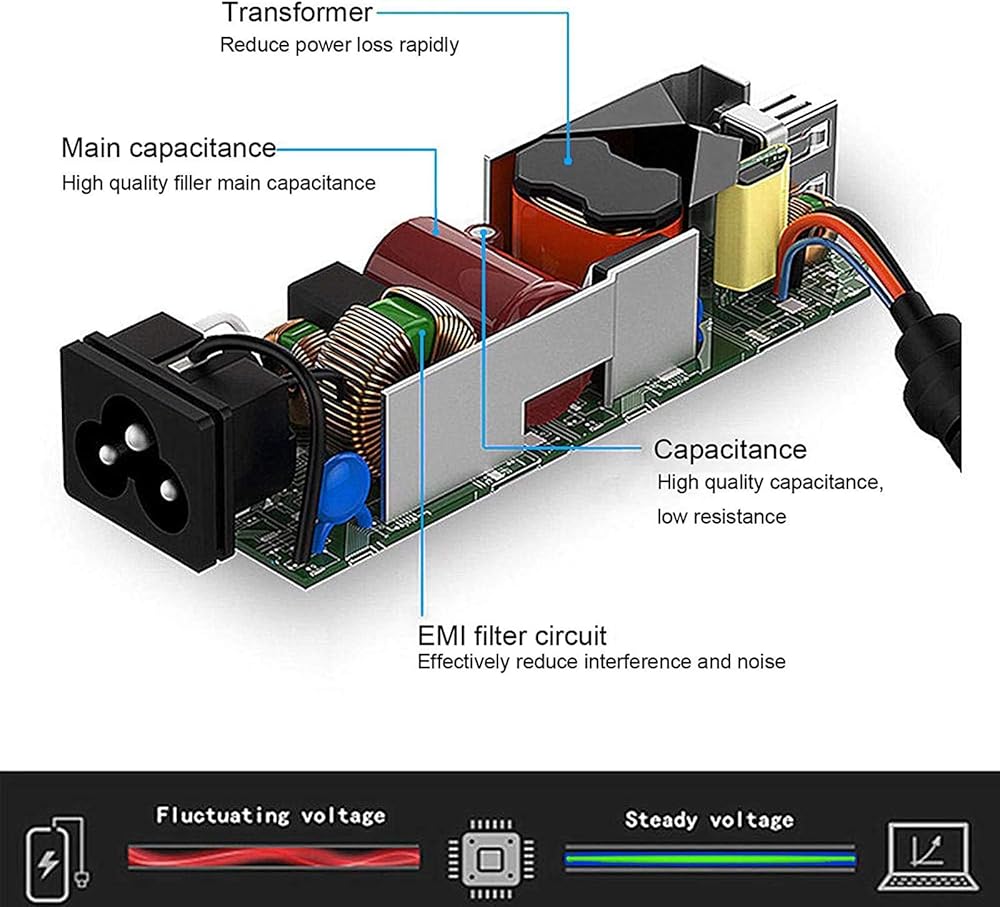 Transformer
Reduce power loss rapidly

Main capacitance
High quality filler main capacitance

Capacitance
High quality capacitance, low resistance

EMI filter circuit
Effectively reduce interference and noise

Fluctuating voltage

Steady voltage