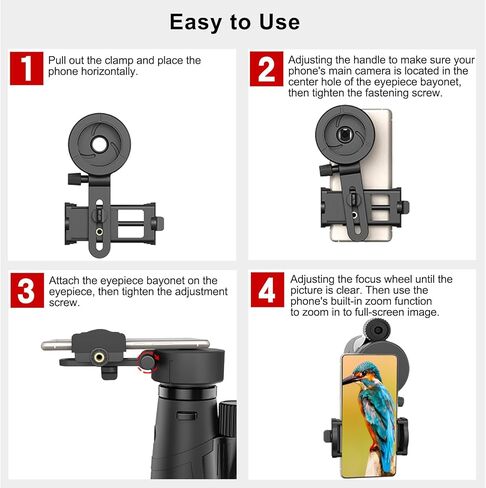 Easy to Use

1 Pull out the clamp and place the phone horizontally.

2 Adjusting the handle to make sure your phone's main camera is located in the center hole of the eyepiece bayonet, then tighten the fastening screw.

3 Attach the eyepiece bayonet on the eyepiece, then tighten the adjustment screw.

4 Adjusting the focus wheel until the picture is clear. Then use the phone's built-in zoom function to zoom in to full-screen image.