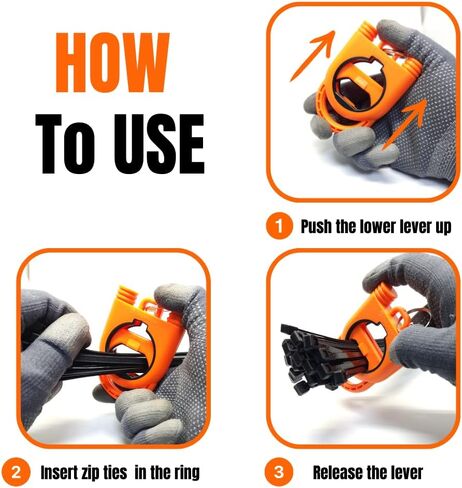 HOW
To USE

1 Push the lower lever up

2 Insert zip ties in the ring

3 Release the lever