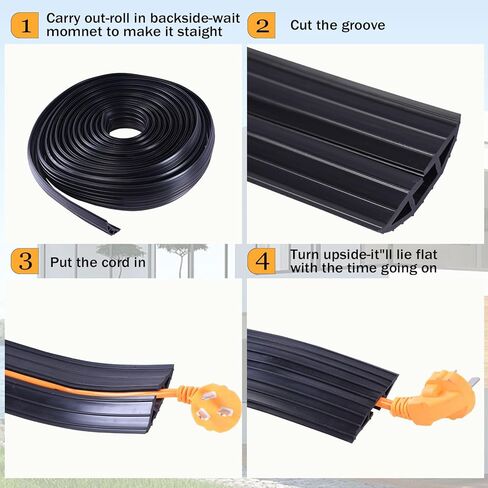 1 Carry out-roll in backside-wait momnet to make it staight

2 Cut the groove

3 Put the cord in

4 Turn upside-it"ll lie flat with the time going on