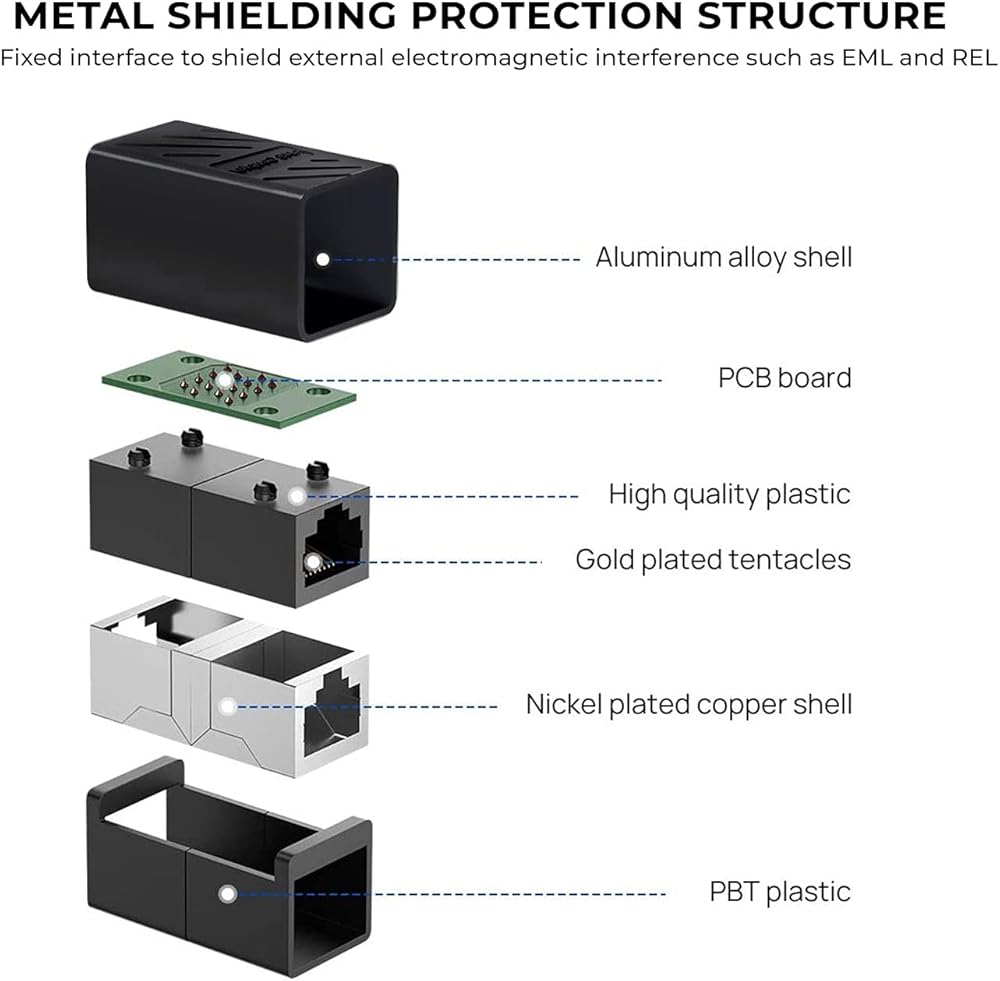 METAL SHIELDING PROTECTION STRUCTURE
Fixed interface to shield external electromagnetic interference such as EML and REL

Aluminum alloy shell

PCB board

High quality plastic

Gold plated tentacles

Nickel plated copper shell

PBT plastic