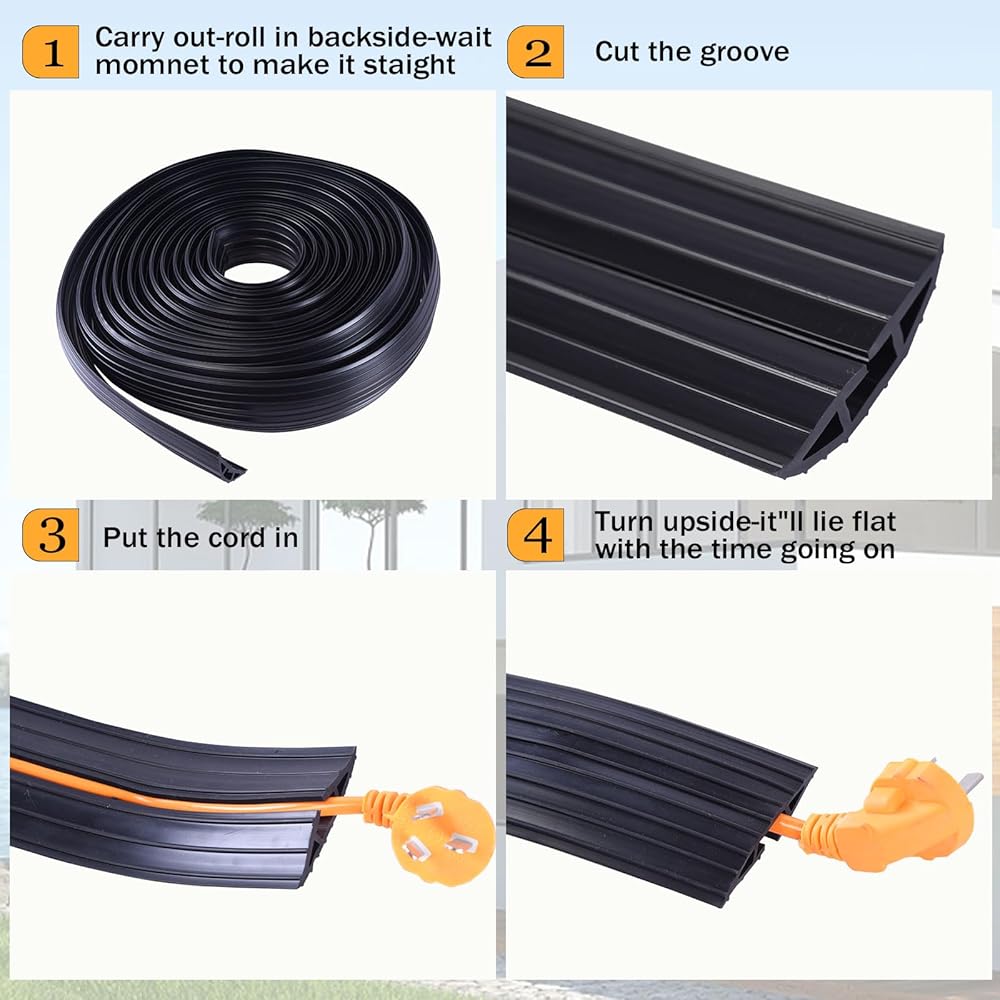 1 Carry out-roll in backside-wait momnet to make it staight

2 Cut the groove

3 Put the cord in

4 Turn upside-it"ll lie flat with the time going on