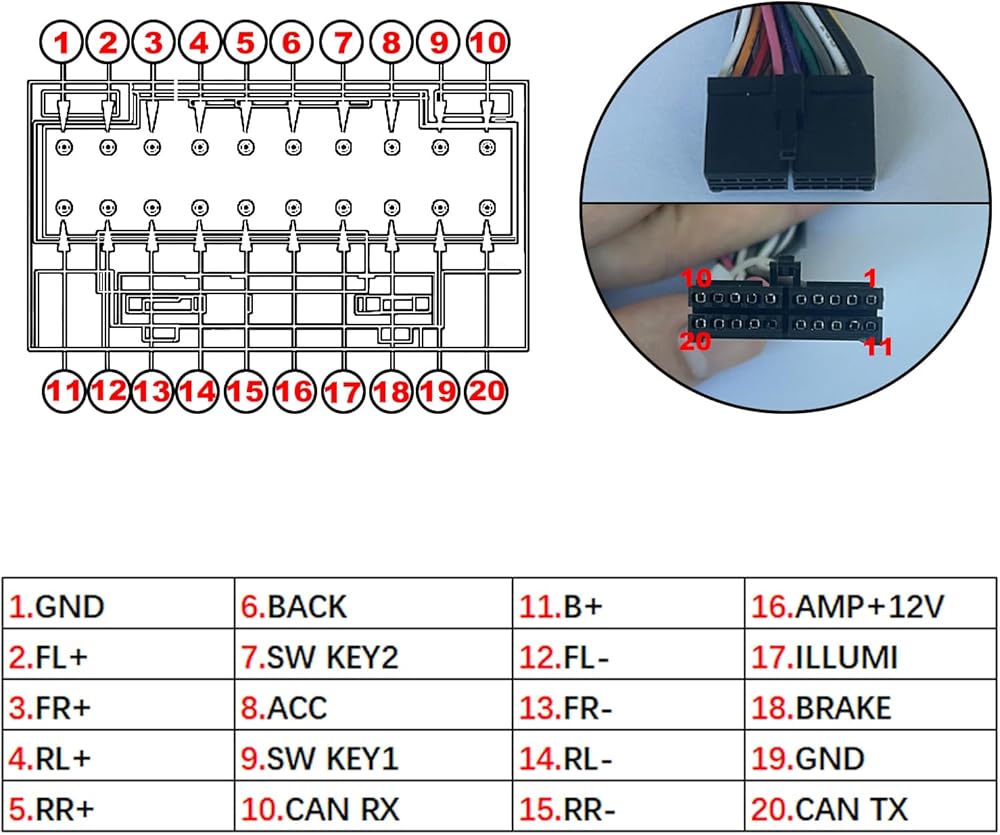 1 2 3 4 5 6 7 8 9 10

11 12 13 14 15 16 17 18 19 20

10 1
20 11

| 1.GND | 6.BACK | 11.B+ | 16.AMP+12V |
|---|---|---|---|
| 2.FL+ | 7.SW KEY2 | 12.FL- | 17.ILLUMI |
| 3.FR+ | 8.ACC | 13.FR- | 18.BRAKE |
| 4.RL+ | 9.SW KEY1 | 14.RL- | 19.GND |
| 5.RR+ | 10.CAN RX | 15.RR- | 20.CAN TX |