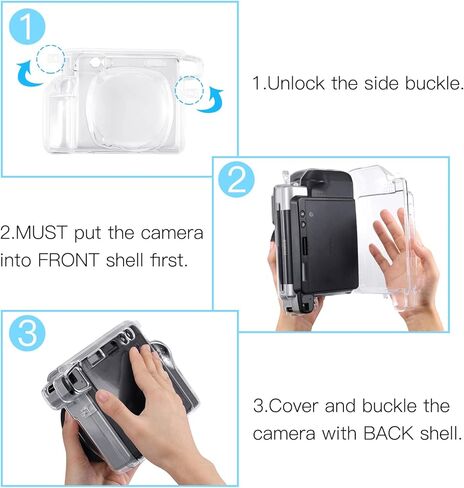 1

1.Unlock the side buckle.

2

2.MUST put the camera into FRONT shell first.

3

3.Cover and buckle the camera with BACK shell.