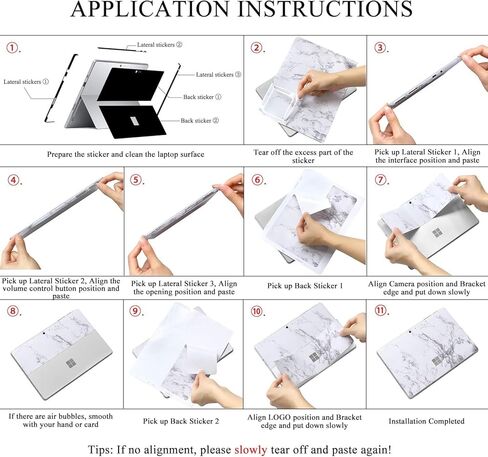 APPLICATION INSTRUCTIONS

①.

Lateral stickers ②

Lateral stickers ①

Lateral stickers ③

Back sticker ①

Back sticker ②

Prepare the sticker and clean the laptop surface

②.

Tear off the excess part of the sticker

③.

Pick up Lateral Sticker 1, Align the interface position and paste

④.

Pick up Lateral Sticker 2, Align the volume control button position and paste

⑤.

Pick up Lateral Sticker 3, Align the opening position and paste

⑥.

Pick up Back Sticker 1

⑦.

Align Camera position and Bracket edge and put down slowly

⑧.

If there are air bubbles, smooth with your hand or card

⑨.

Pick up Back Sticker 2

⑩.

Align LOGO position and Bracket edge and put down slowly

⑪.

Installation Completed

Tips: If no alignment, please slowly tear off and paste again!