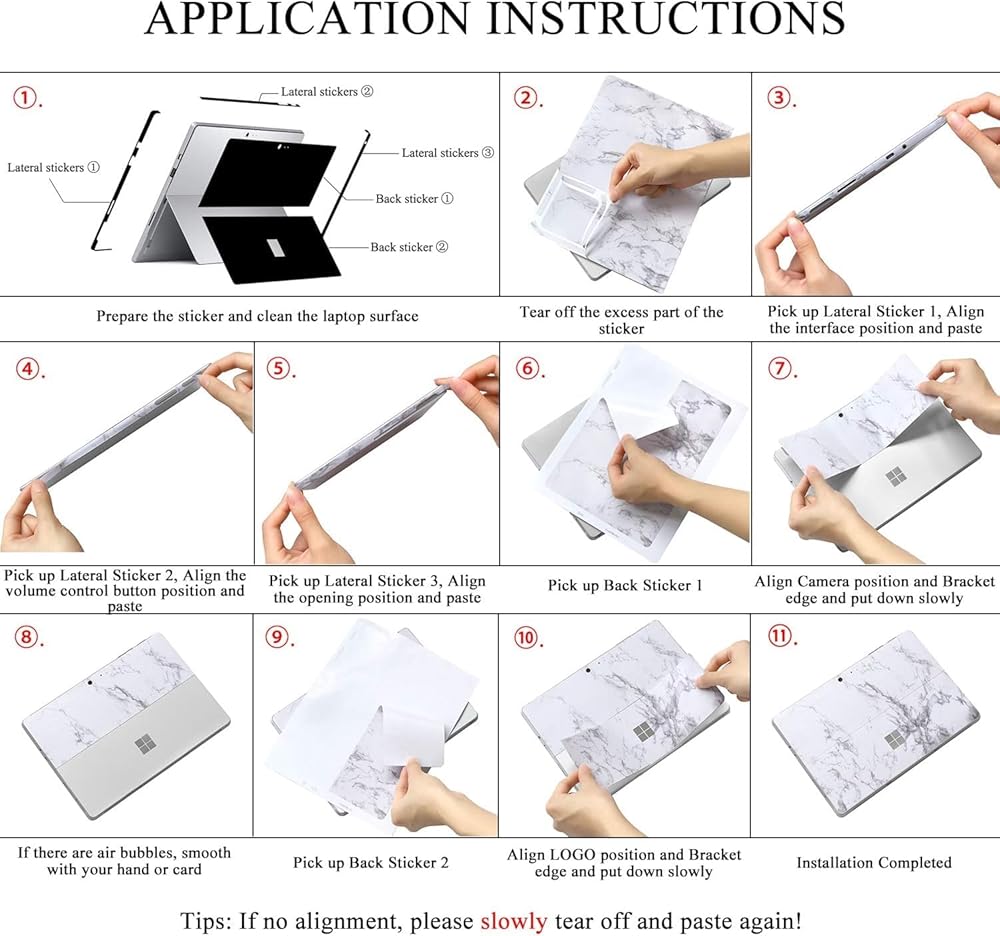 APPLICATION INSTRUCTIONS

①.

Lateral stickers ②

Lateral stickers ①

Lateral stickers ③

Back sticker ①

Back sticker ②

Prepare the sticker and clean the laptop surface

②.

Tear off the excess part of the sticker

③.

Pick up Lateral Sticker 1, Align the interface position and paste

④.

Pick up Lateral Sticker 2, Align the volume control button position and paste

⑤.

Pick up Lateral Sticker 3, Align the opening position and paste

⑥.

Pick up Back Sticker 1

⑦.

Align Camera position and Bracket edge and put down slowly

⑧.

If there are air bubbles, smooth with your hand or card

⑨.

Pick up Back Sticker 2

⑩.

Align LOGO position and Bracket edge and put down slowly

⑪.

Installation Completed

Tips: If no alignment, please slowly tear off and paste again!