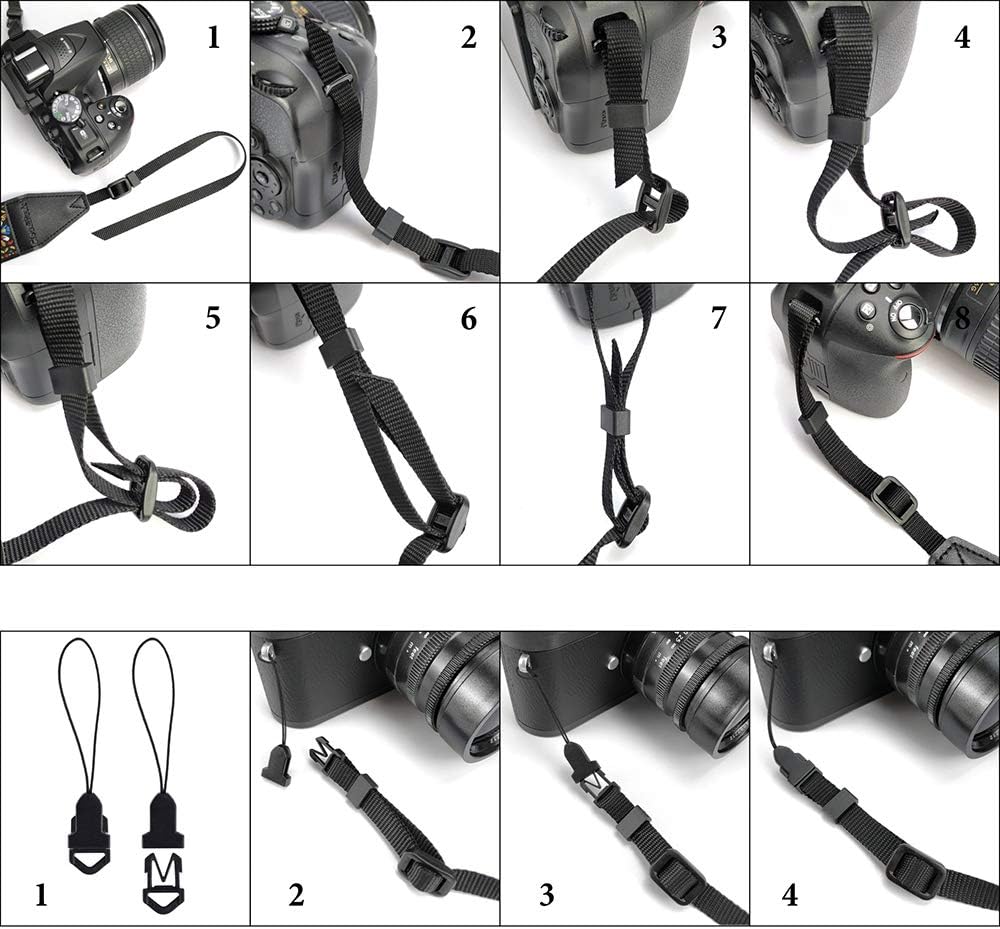 1
2
3
4
5
6
7
8

1
2
3
4