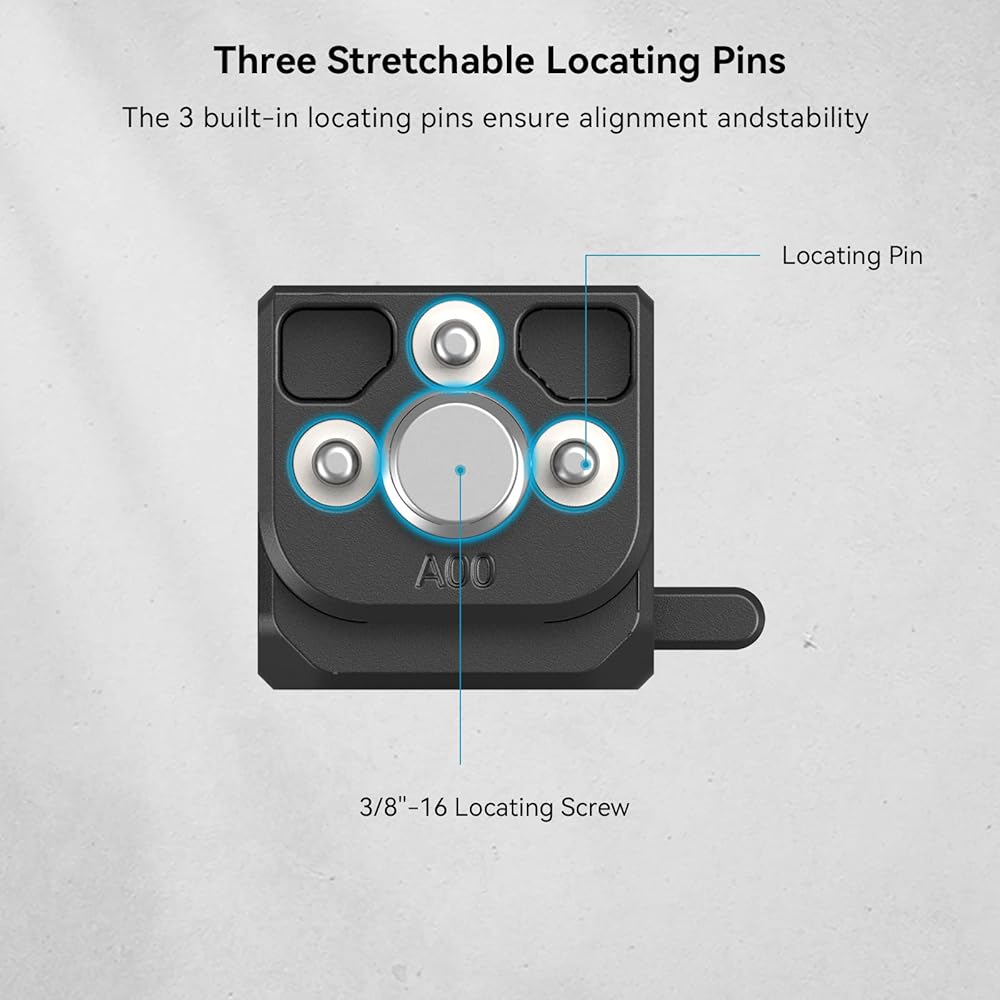 Three Stretchable Locating Pins

The 3 built-in locating pins ensure alignment andstability

Locating Pin

A00

3/8"-16 Locating Screw