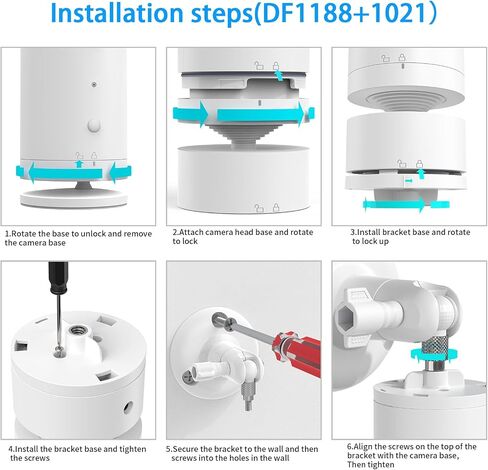 Installation steps(DF1188+1021)

1.Rotate the base to unlock and remove the camera base

2.Attach camera head base and rotate to lock

3.Install bracket base and rotate to lock up

4.Install the bracket base and tighten the screws

5.Secure the bracket to the wall and then screws into the holes in the wall

6.Align the screws on the top of the bracket with the camera base, Then tighten