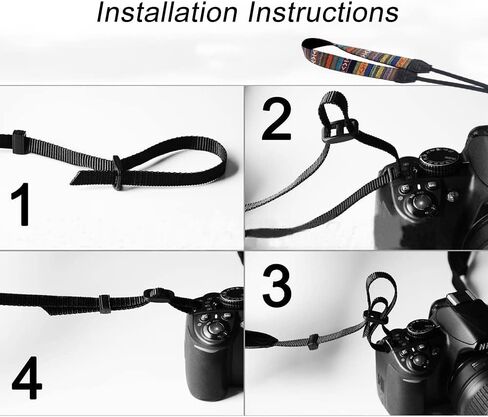 Installation Instructions

1

2

4

3