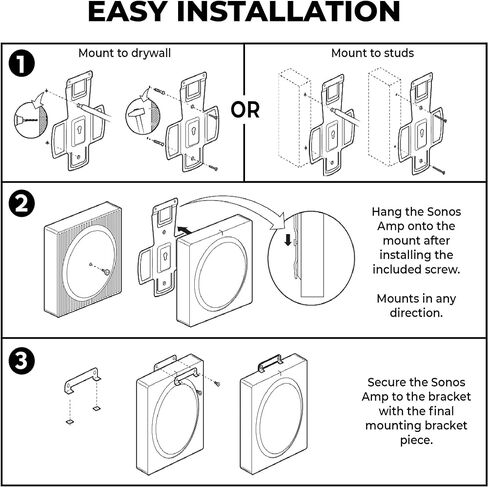 EASY INSTALLATION

1

Mount to drywall

OR

Mount to studs

2

Hang the Sonos Amp onto the mount after installing the included screw.

Mounts in any direction.

3

Secure the Sonos Amp to the bracket with the final mounting bracket piece.