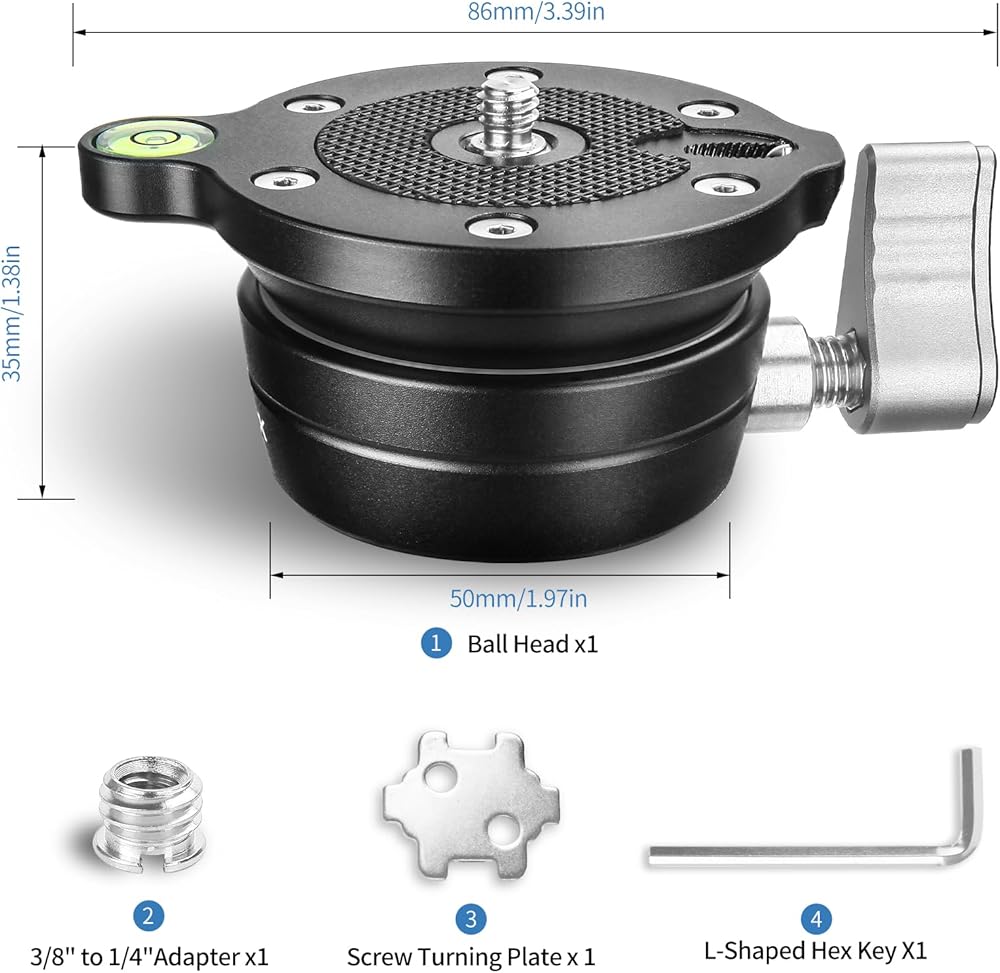 86mm/3.39in

35mm/1.38in

50mm/1.97in

1 Ball Head x1

2 3/8'' to 1/4''Adapter x1

3 Screw Turning Plate x 1

4 L-Shaped Hex Key X1