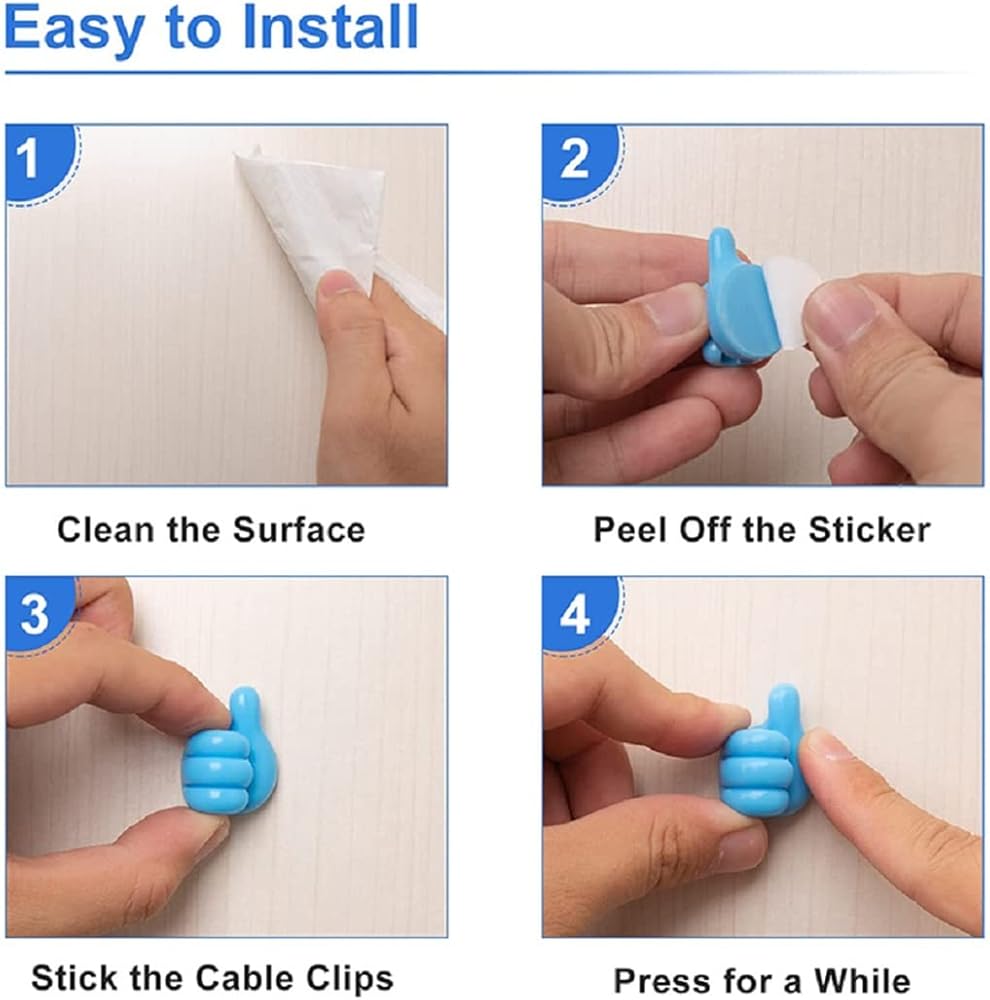 Easy to Install

1

Clean the Surface

2

Peel Off the Sticker

3

Stick the Cable Clips

4

Press for a While