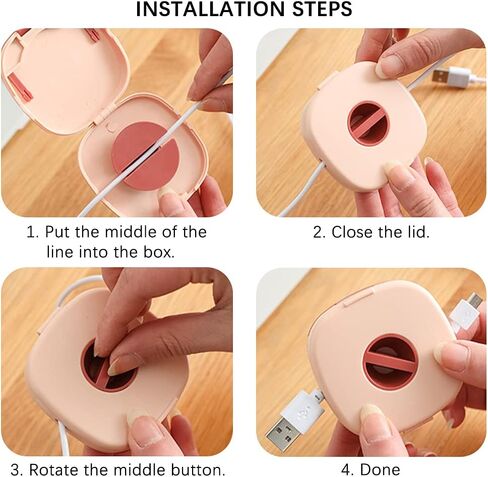 INSTALLATION STEPS

1. Put the middle of the line into the box.

2. Close the lid.

3. Rotate the middle button.

4. Done