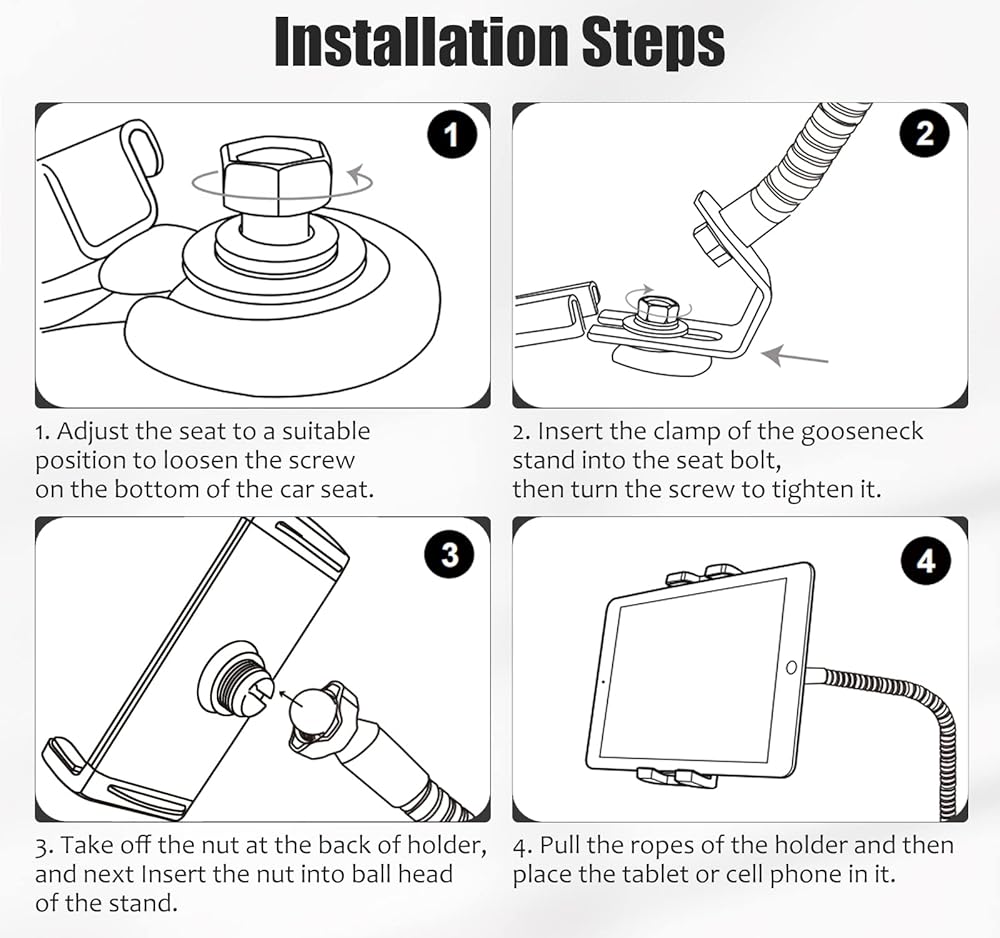 Installation Steps

1

1. Adjust the seat to a suitable position to loosen the screw on the bottom of the car seat.

2

2. Insert the clamp of the gooseneck stand into the seat bolt, then turn the screw to tighten it.

3

3. Take off the nut at the back of holder, and next Insert the nut into ball head of the stand.

4

4. Pull the ropes of the holder and then place the tablet or cell phone in it.