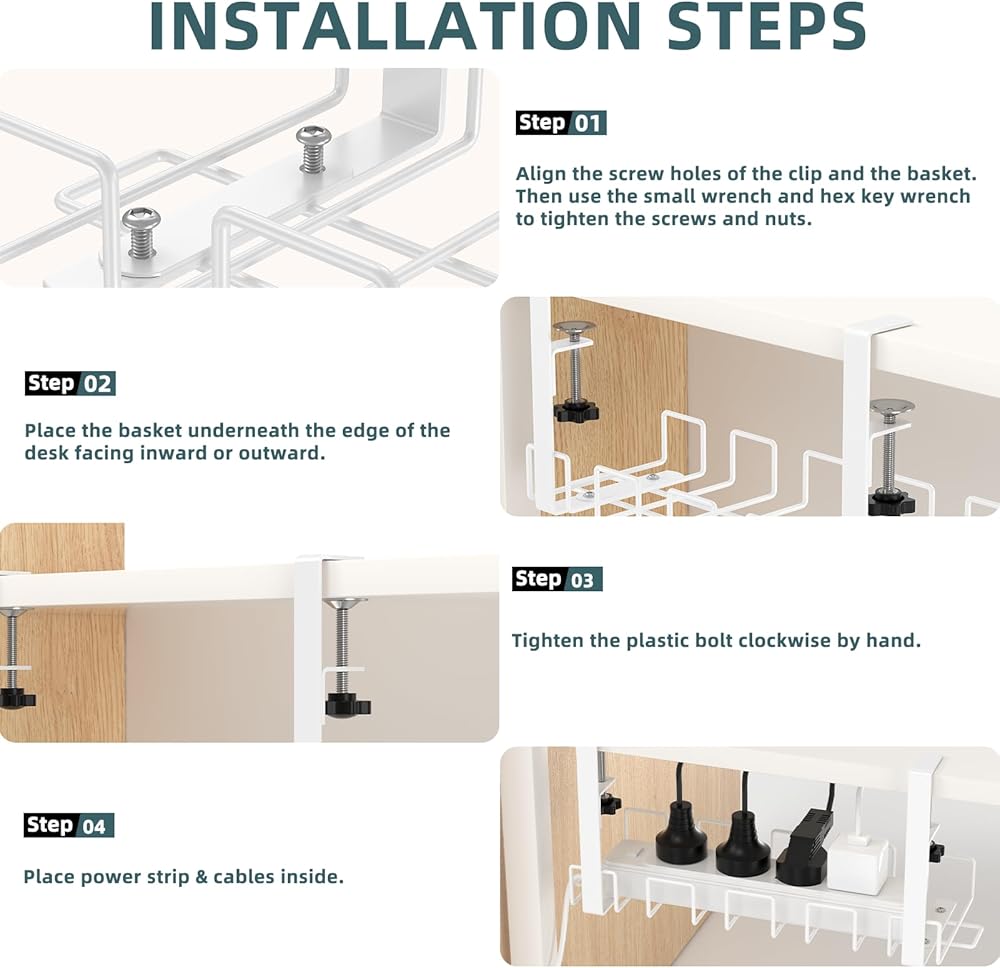 INSTALLATION STEPS

Step 01

Align the screw holes of the clip and the basket. Then use the small wrench and hex key wrench to tighten the screws and nuts.

Step 02

Place the basket underneath the edge of the desk facing inward or outward.

Step 03

Tighten the plastic bolt clockwise by hand.

Step 04

Place power strip & cables inside.