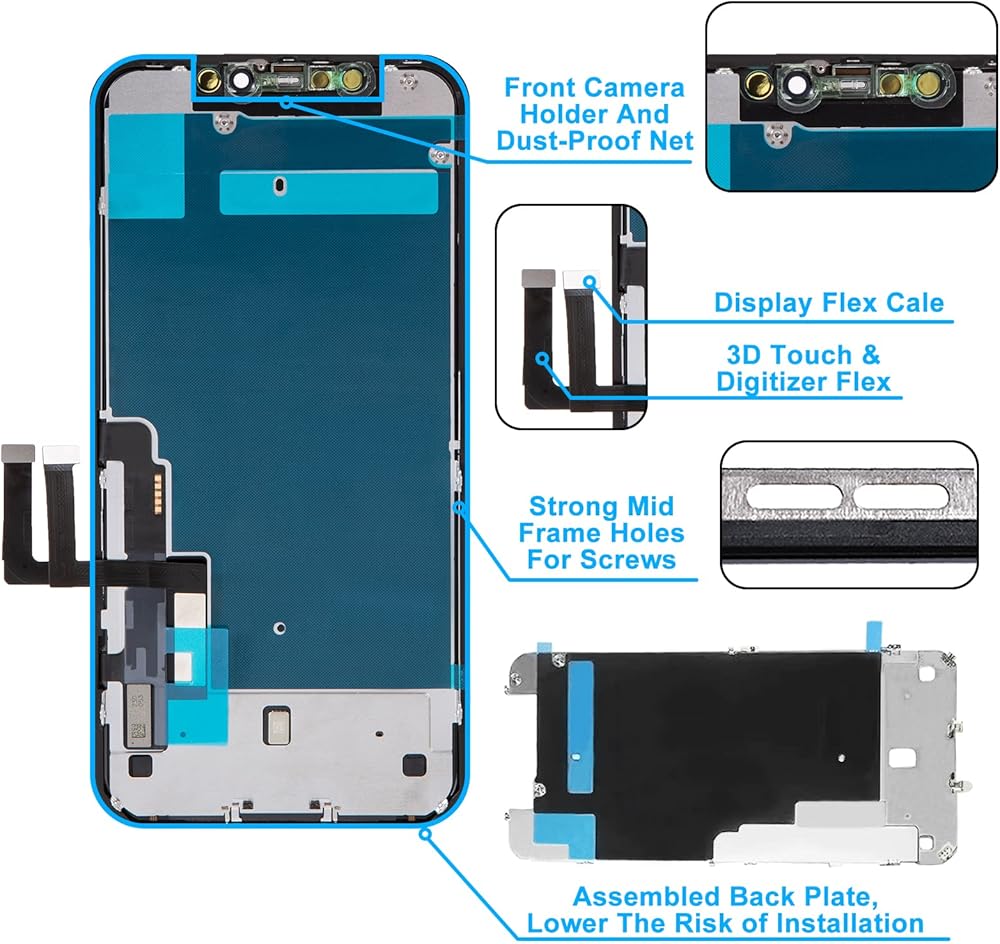 Front Camera Holder And Dust-Proof Net

Display Flex Cale

3D Touch & Digitizer Flex

Strong Mid Frame Holes For Screws

Assembled Back Plate, Lower The Risk of Installation