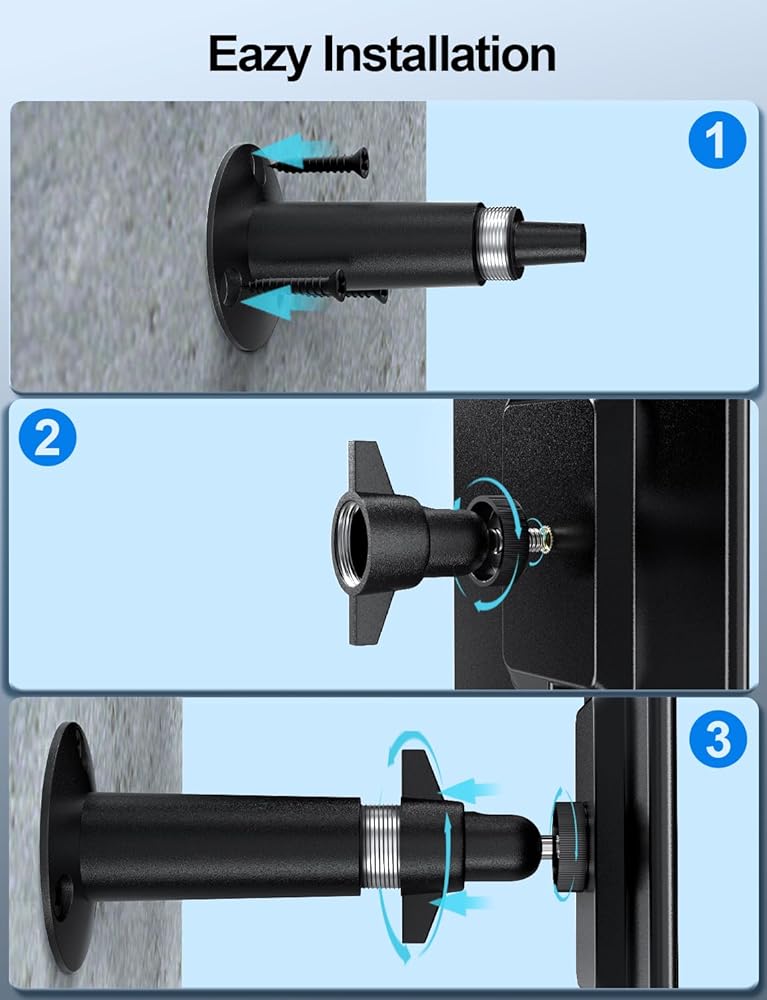 Eazy Installation

1

2

3