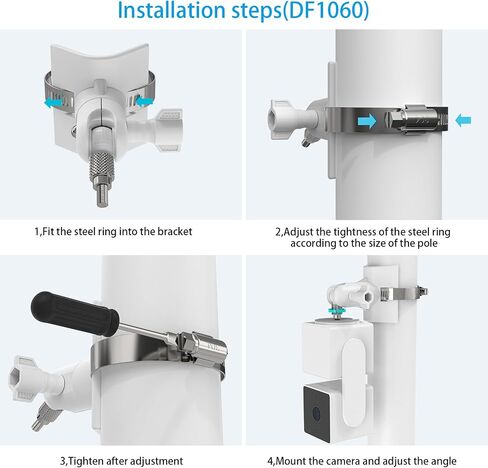 Installation steps(DF1060)

1,Fit the steel ring into the bracket

2,Adjust the tightness of the steel ring according to the size of the pole

3,Tighten after adjustment

4,Mount the camera and adjust the angle