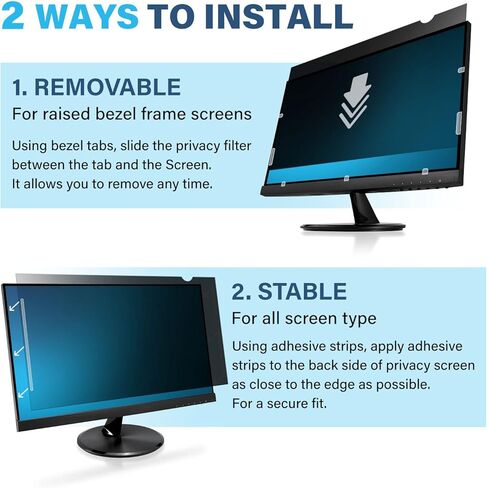 2 WAYS TO INSTALL

1. REMOVABLE

For raised bezel frame screens

Using bezel tabs, slide the privacy filter between the tab and the Screen. It allows you to remove any time.

2. STABLE

For all screen type

Using adhesive strips, apply adhesive strips to the back side of privacy screen as close to the edge as possible. For a secure fit.