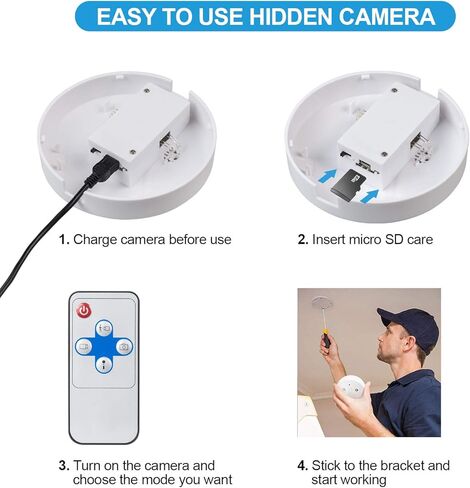 EASY TO USE HIDDEN CAMERA

1. Charge camera before use

2. Insert micro SD care

3. Turn on the camera and choose the mode you want

4. Stick to the bracket and start working