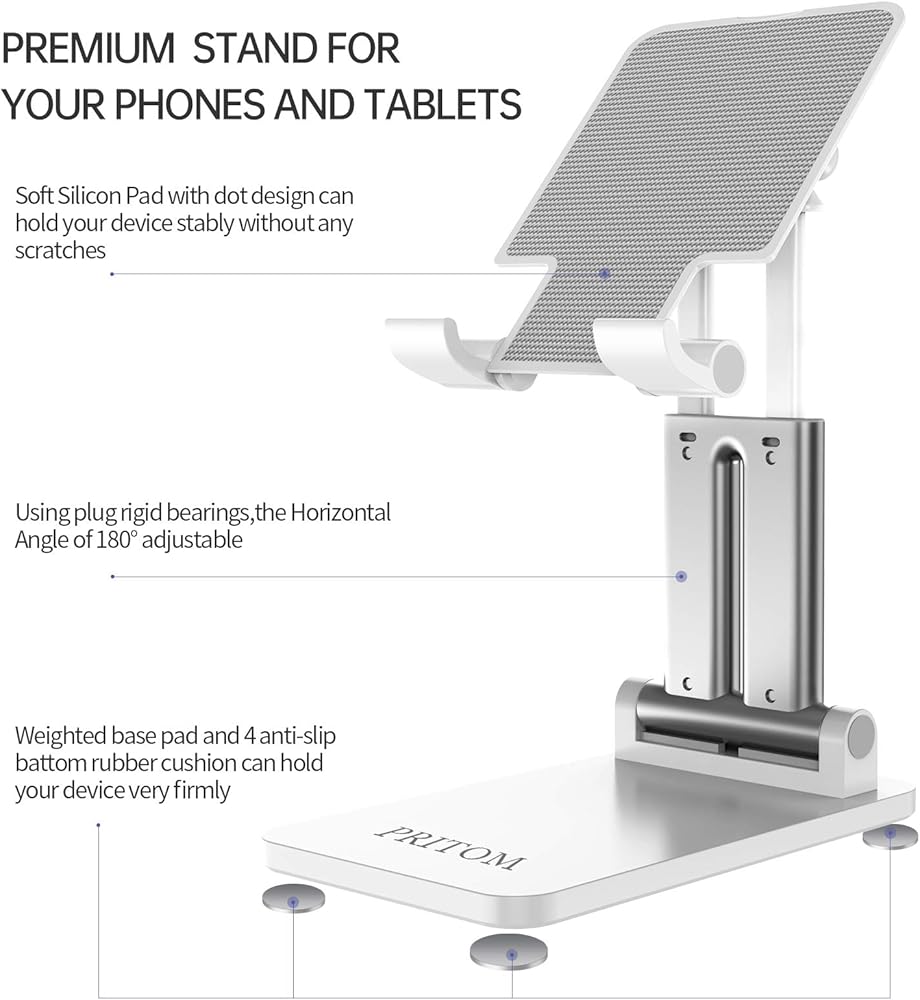 PREMIUM STAND FOR YOUR PHONES AND TABLETS

Soft Silicon Pad with dot design can hold your device stably without any scratches

Using plug rigid bearings,the Horizontal Angle of 180° adjustable

Weighted base pad and 4 anti-slip battom rubber cushion can hold your device very firmly

PRITOM