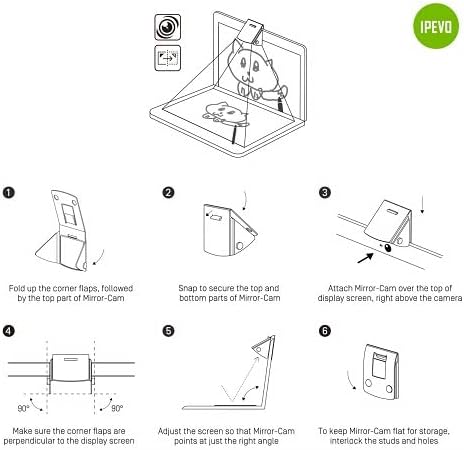 IPEVO

1
Fold up the corner flaps, followed by the top part of Mirror-Cam

2
Snap to secure the top and bottom parts of Mirror-Cam

3
Attach Mirror-Cam over the top of display screen, right above the camera

4
90°
90°
Make sure the corner flaps are perpendicular to the display screen

5
Adjust the screen so that Mirror-Cam points at just the right angle

6
To keep Mirror-Cam flat for storage, interlock the studs and holes