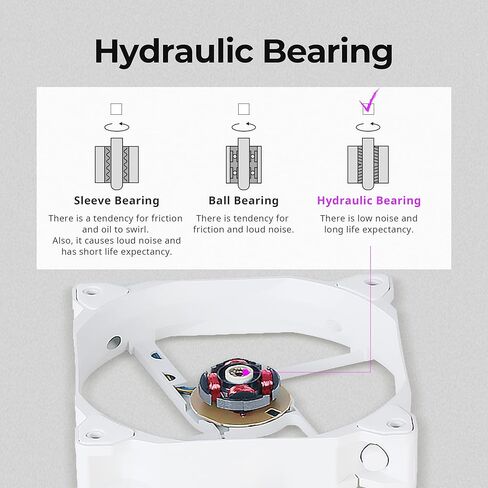 Hydraulic Bearing

Sleeve Bearing

There is a tendency for friction and oil to swirl. Also, it causes loud noise and has short life expectancy.

Ball Bearing

There is tendency for friction and loud noise.

Hydraulic Bearing

There is low noise and long life expectancy.