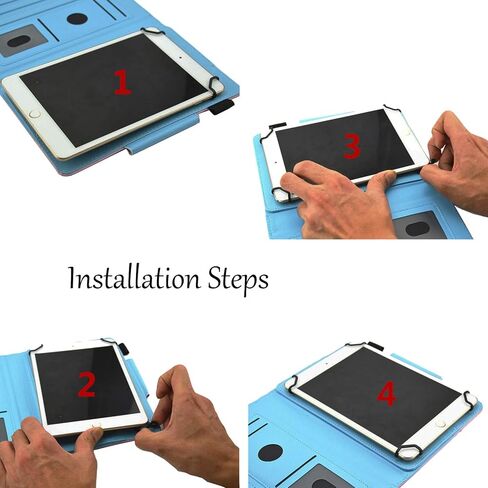 1

3

Installation Steps

2

4