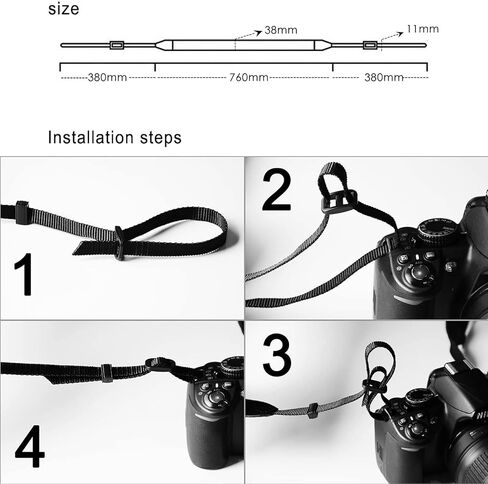 size

38mm

11mm

380mm

760mm

380mm

Installation steps

1

2

4

3