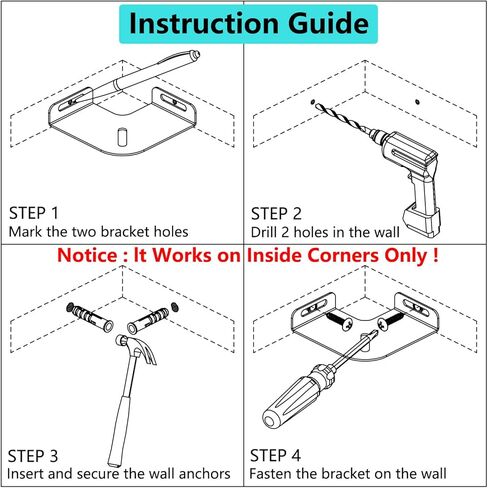 Instruction Guide

STEP 1
Mark the two bracket holes

STEP 2
Drill 2 holes in the wall

Notice : It Works on Inside Corners Only !

STEP 3
Insert and secure the wall anchors

STEP 4
Fasten the bracket on the wall