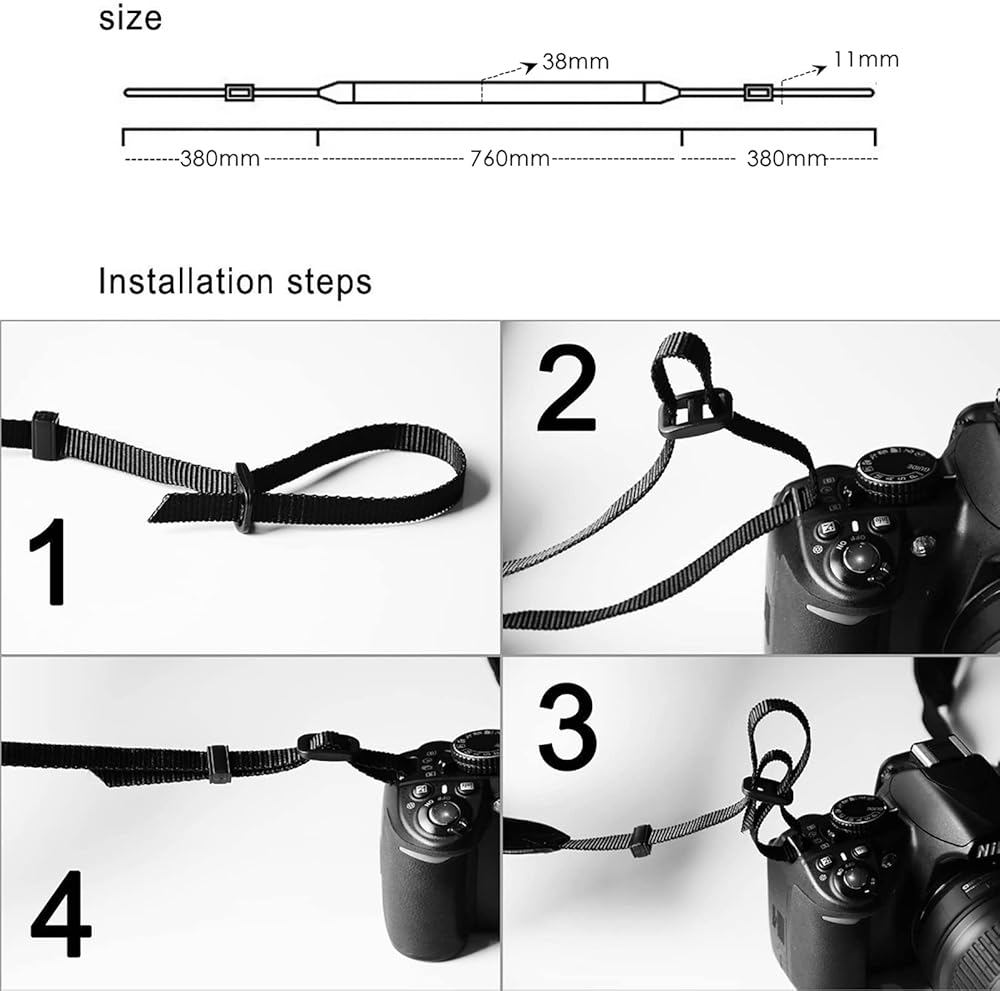 size

38mm

11mm

380mm

760mm

380mm

Installation steps

1

2

4

3