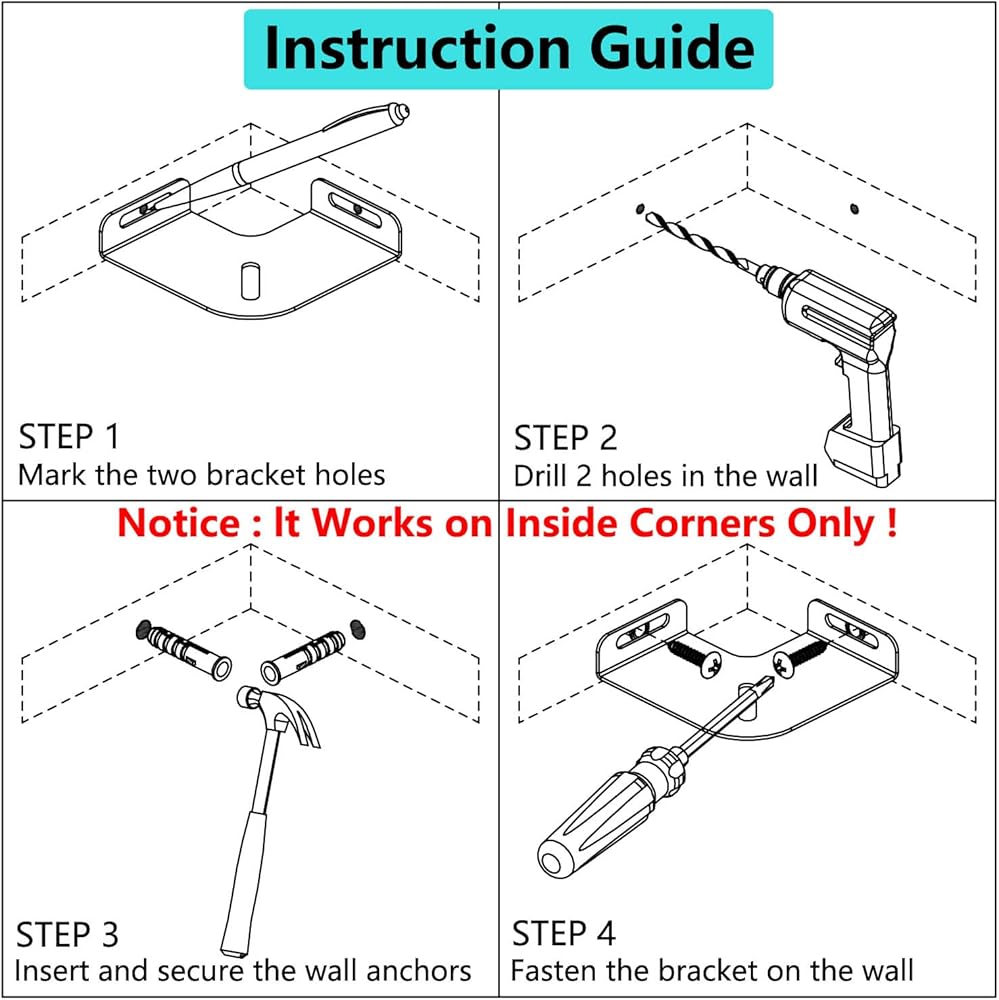 Instruction Guide

STEP 1
Mark the two bracket holes

STEP 2
Drill 2 holes in the wall

Notice : It Works on Inside Corners Only !

STEP 3
Insert and secure the wall anchors

STEP 4
Fasten the bracket on the wall