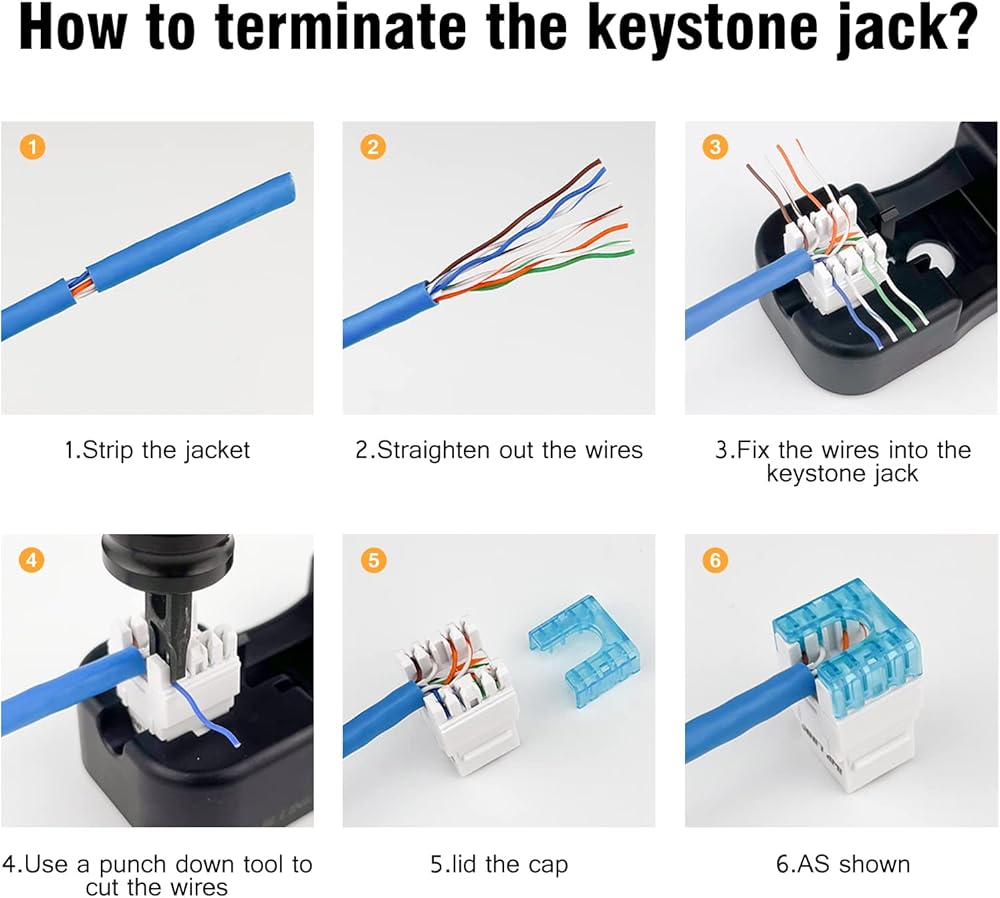 How to terminate the keystone jack?

1

1.Strip the jacket

2

2.Straighten out the wires

3

3.Fix the wires into the keystone jack

4

4.Use a punch down tool to cut the wires

5

5.lid the cap

6

6.AS shown