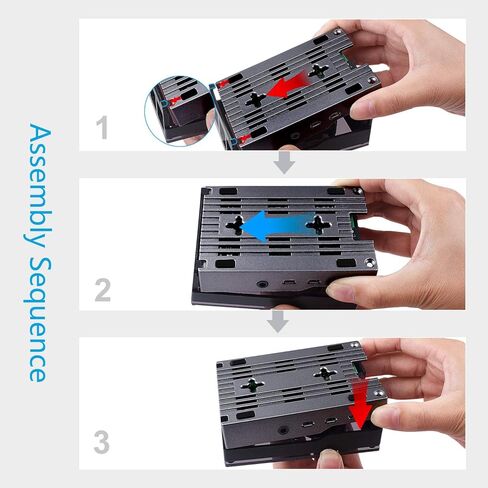 Assembly Sequence

1

2

3