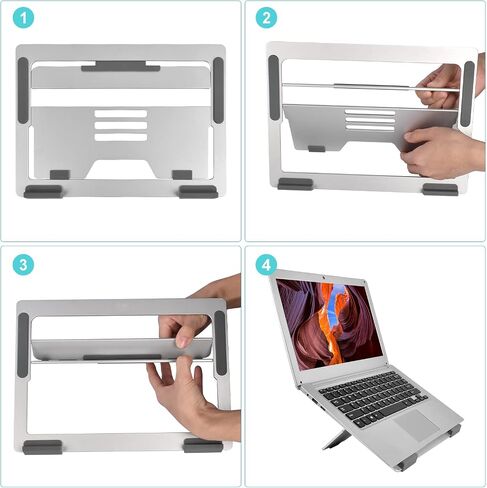 1

2

3

4