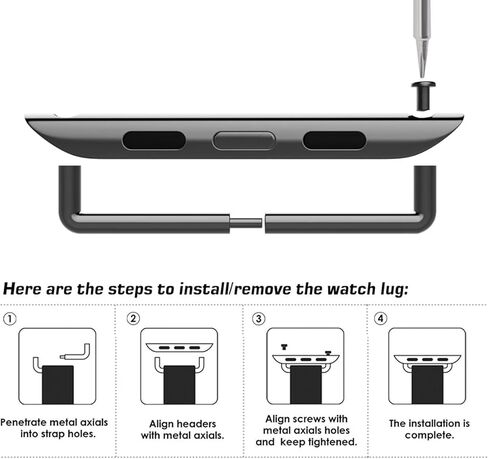 Here are the steps to install/remove the watch lug:

①

Penetrate metal axials into strap holes.

②

Align headers with metal axials.

③

Align screws with metal axials holes and keep tightened.

④

The installation is complete.