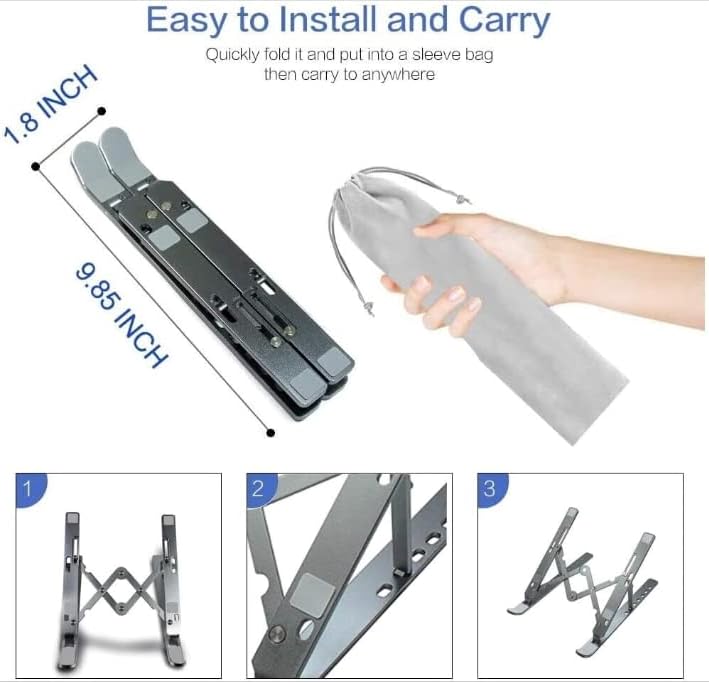 Easy to Install and Carry

Quickly fold it and put into a sleeve bag then carry to anywhere

1.8 INCH

9.85 INCH

1

2

3