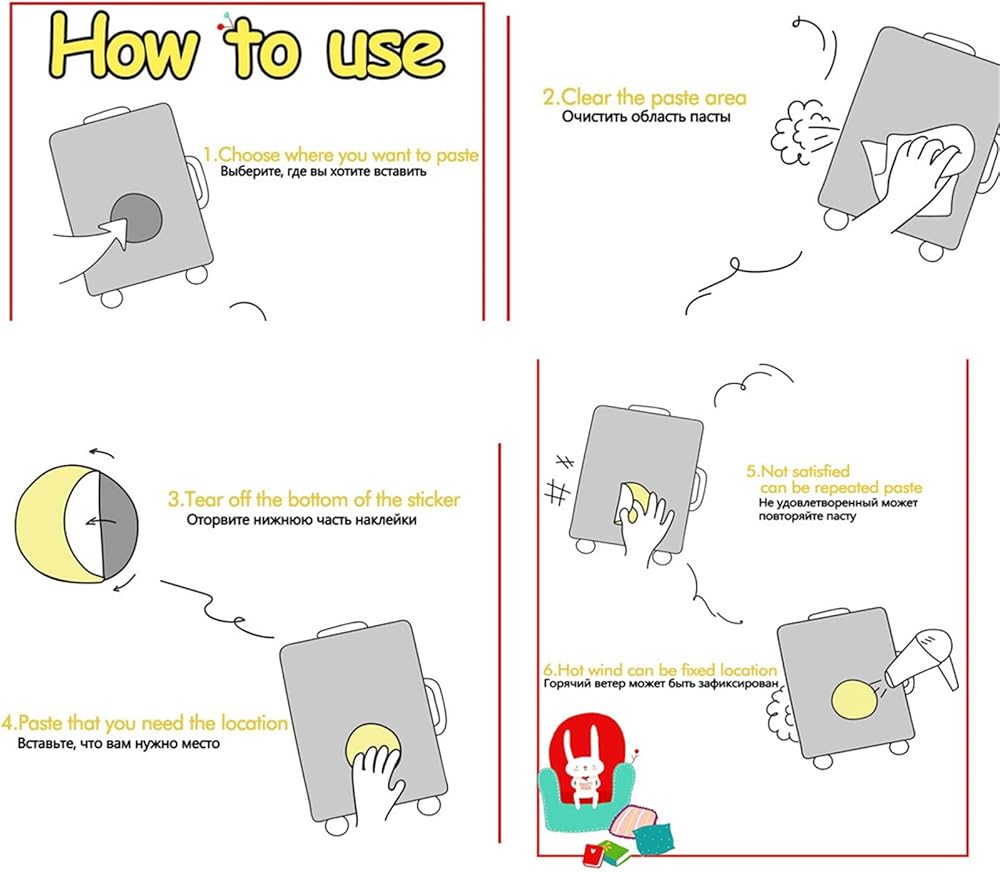 How to use

1.Choose where you want to paste
Выберите, где вы хотите вставить

2.Clear the paste area
Очистить область пасты

3.Tear off the bottom of the sticker
Оторвите нижнюю часть наклейки

4.Paste that you need the location
Вставьте, что вам нужно место

5.Not satisfied can be repeated paste
Не удовлетворенный может повторяйте пасту

6.Hot wind can be fixed location
Горячий ветер может быть зафиксирован