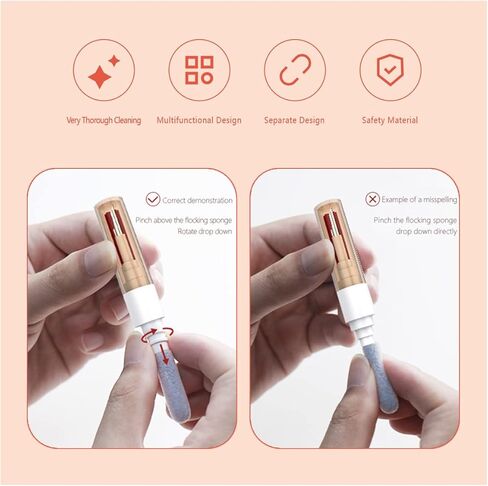 Very Thorough Cleaning

Multifunctional Design

Separate Design

Safety Material

Correct demonstration

Pinch above the flocking sponge
Rotate drop down

Example of a misspelling

Pinch the flocking sponge
drop down directly