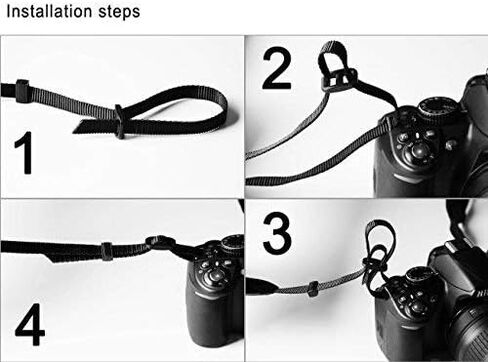 Installation steps

1

2

4

3