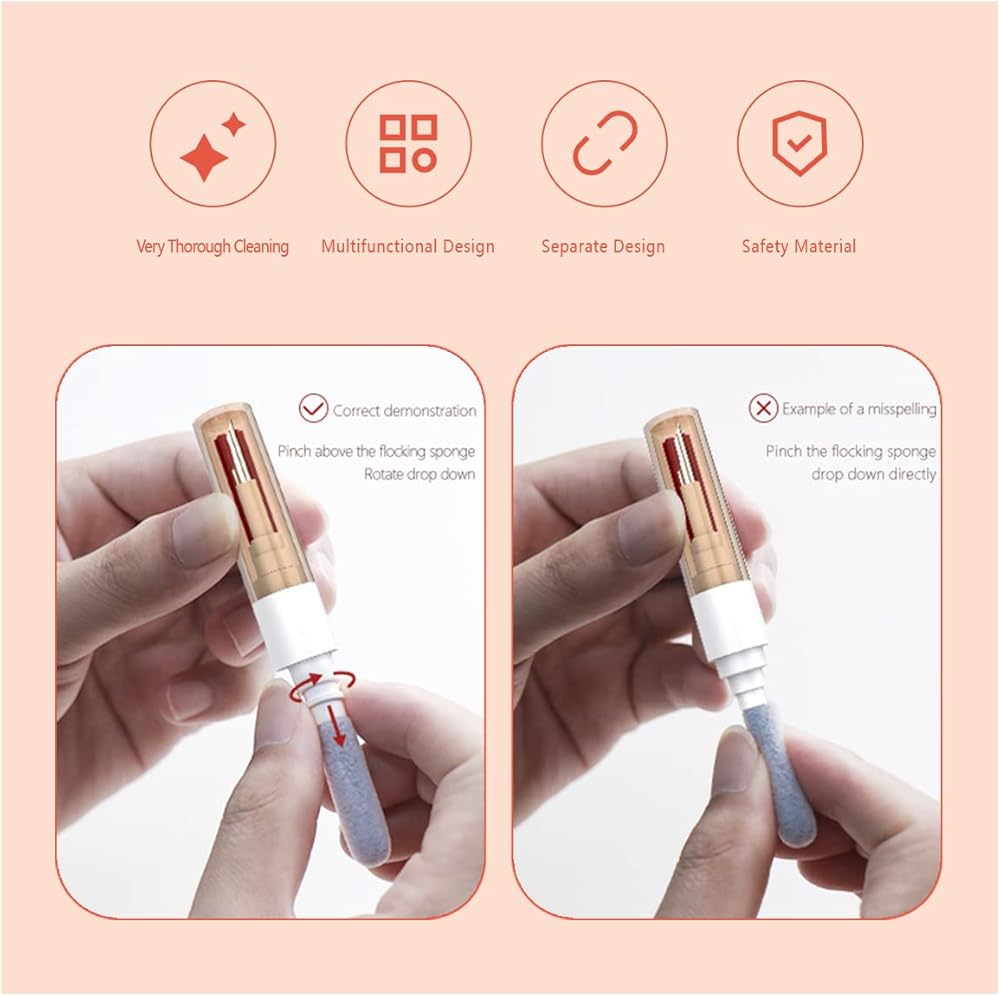 Very Thorough Cleaning

Multifunctional Design

Separate Design

Safety Material

Correct demonstration

Pinch above the flocking sponge
Rotate drop down

Example of a misspelling

Pinch the flocking sponge
drop down directly